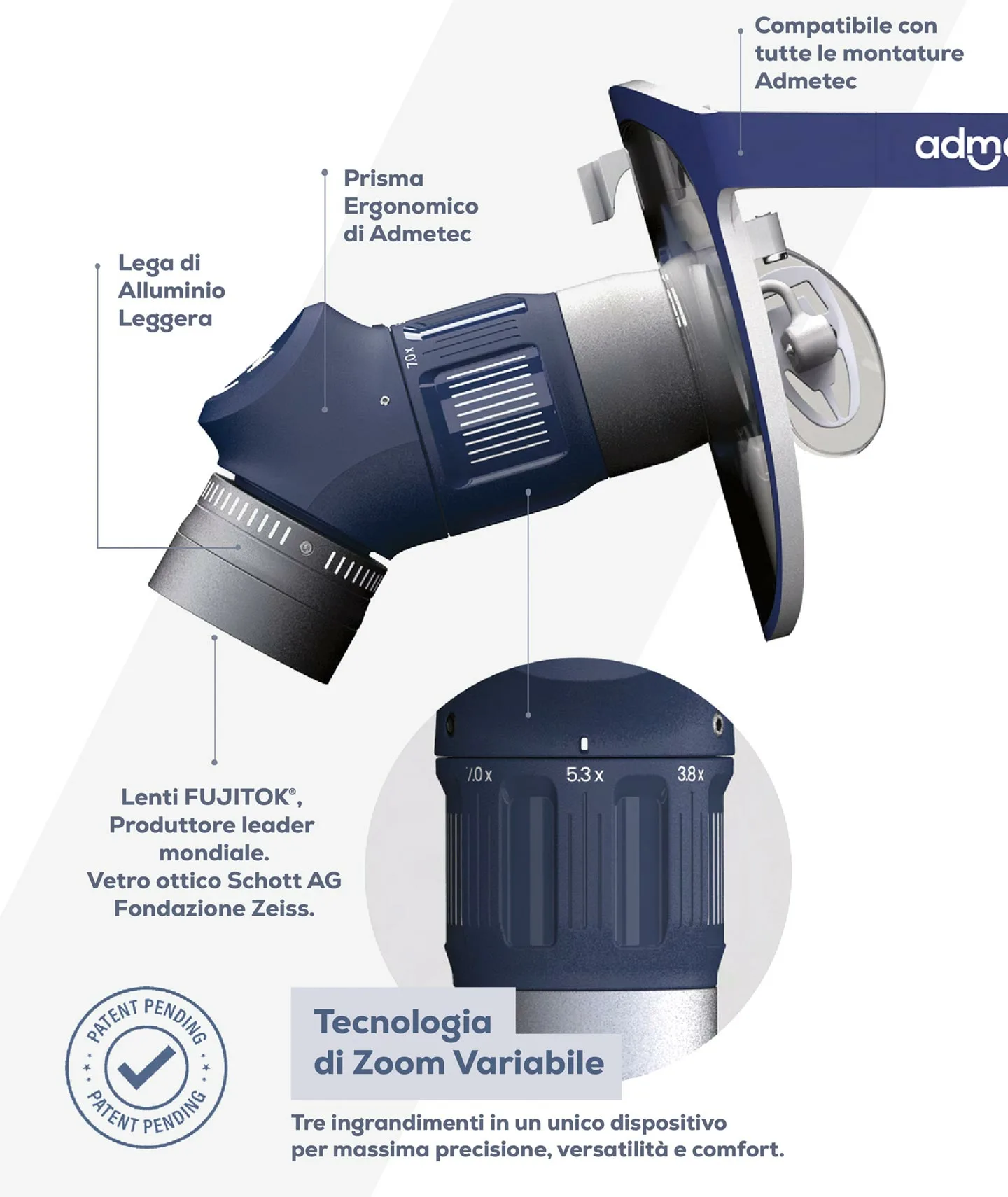 Compatibile con tutte le montature Admetec

adm

Prisma Ergonomico di Admetec

Lega di Alluminio Leggera

7.0x

Lenti FUJITOK®, Produttore leader mondiale. Vetro ottico Schott AG Fondazione Zeiss.

7.0x 5.3x 3.8x

PATENT PENDING
PATENT PENDING

Tecnologia di Zoom Variabile

Tre ingrandimenti in un unico dispositivo per massima precisione, versatilità e comfort.